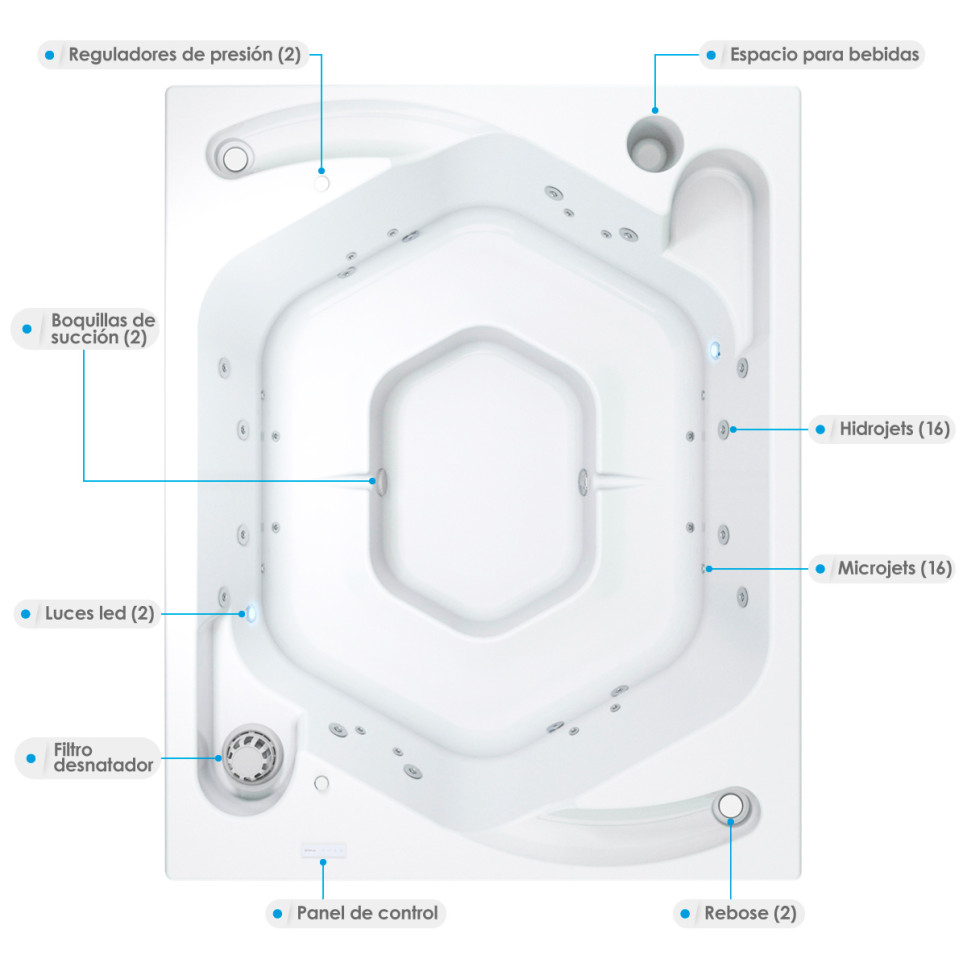 Reguladores de presión (2)

Espacio para bebidas

Boquillas de succión (2)

Hidrojets (16)

Microjets (16)

Luces led (2)

Filtro desnatador

Panel de control

Rebose (2)