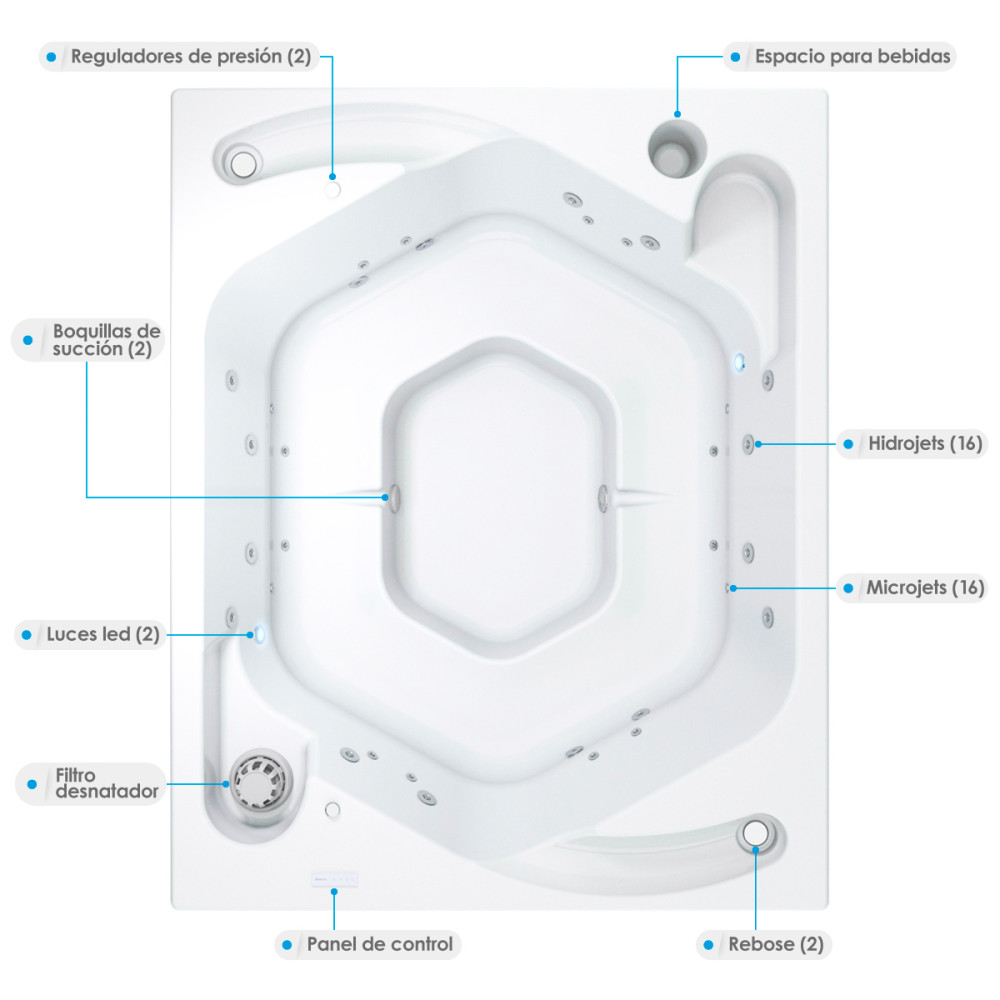 Reguladores de presión (2)

Espacio para bebidas

Boquillas de succión (2)

Hidrojets (16)

Microjets (16)

Luces led (2)

Filtro desnatador

Panel de control

Rebose (2)