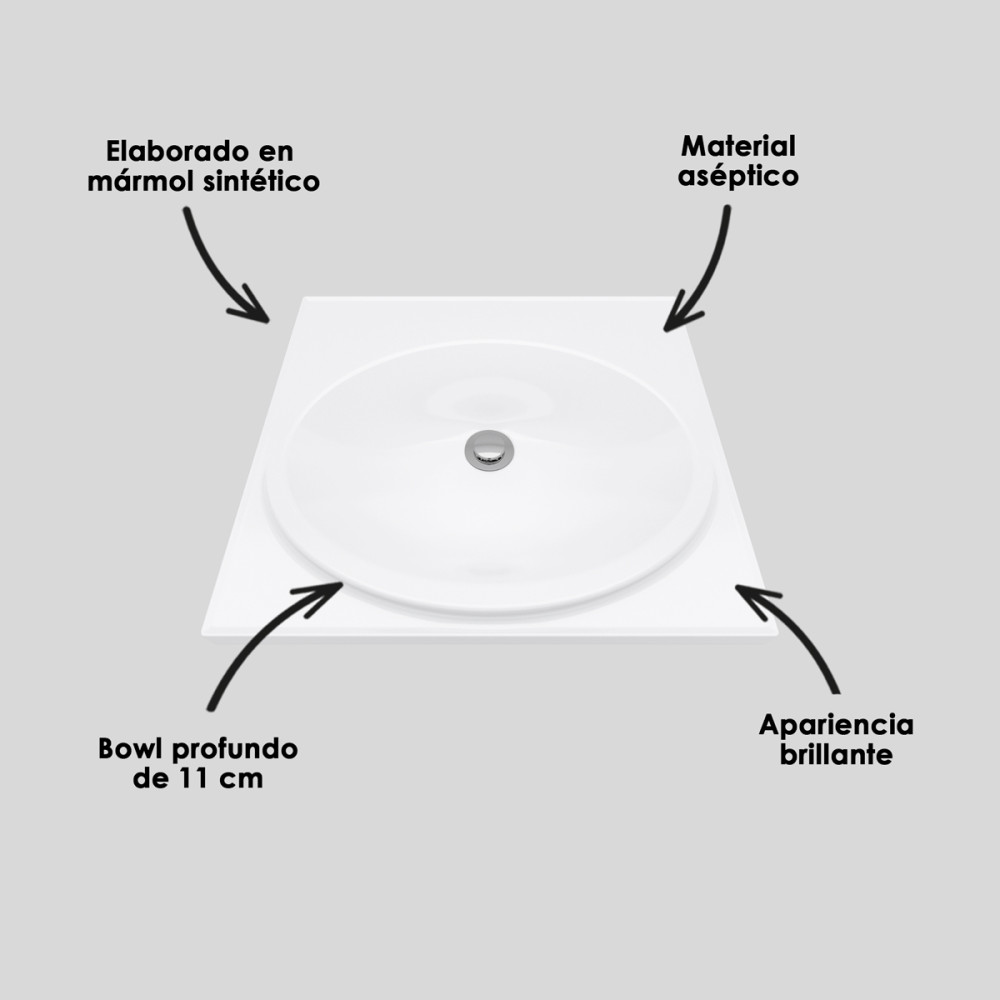 Elaborado en mármol sintético

Material aséptico

Bowl profundo de 11 cm

Apariencia brillante