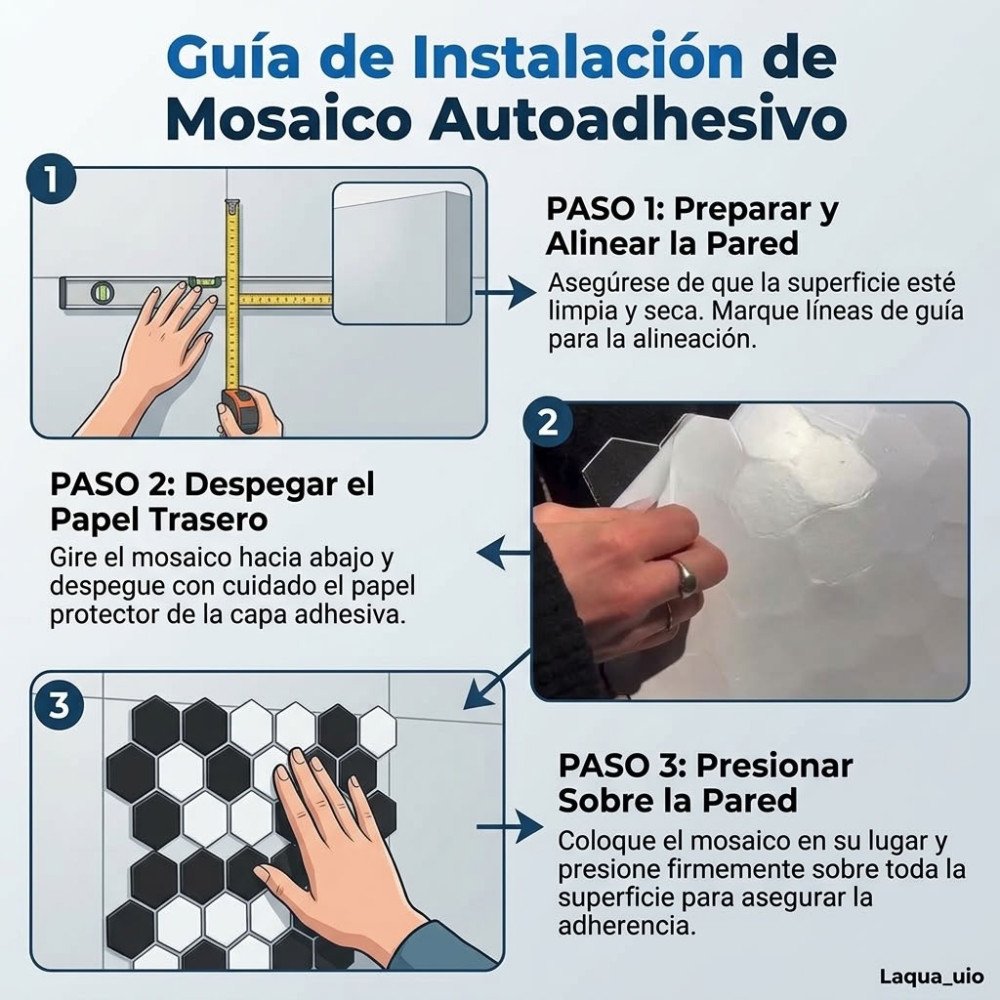 Guía de Instalación de Mosaico Autoadhesivo

1

PASO 1: Preparar y Alinear la Pared

Asegúrese de que la superficie esté limpia y seca. Marque líneas de guía para la alineación.

2

PASO 2: Despegar el Papel Trasero

Gire el mosaico hacia abajo y despegue con cuidado el papel protector de la capa adhesiva.

3

PASO 3: Presionar Sobre la Pared

Coloque el mosaico en su lugar y presione firmemente sobre toda la superficie para asegurar la adherencia.

Laqua_uio