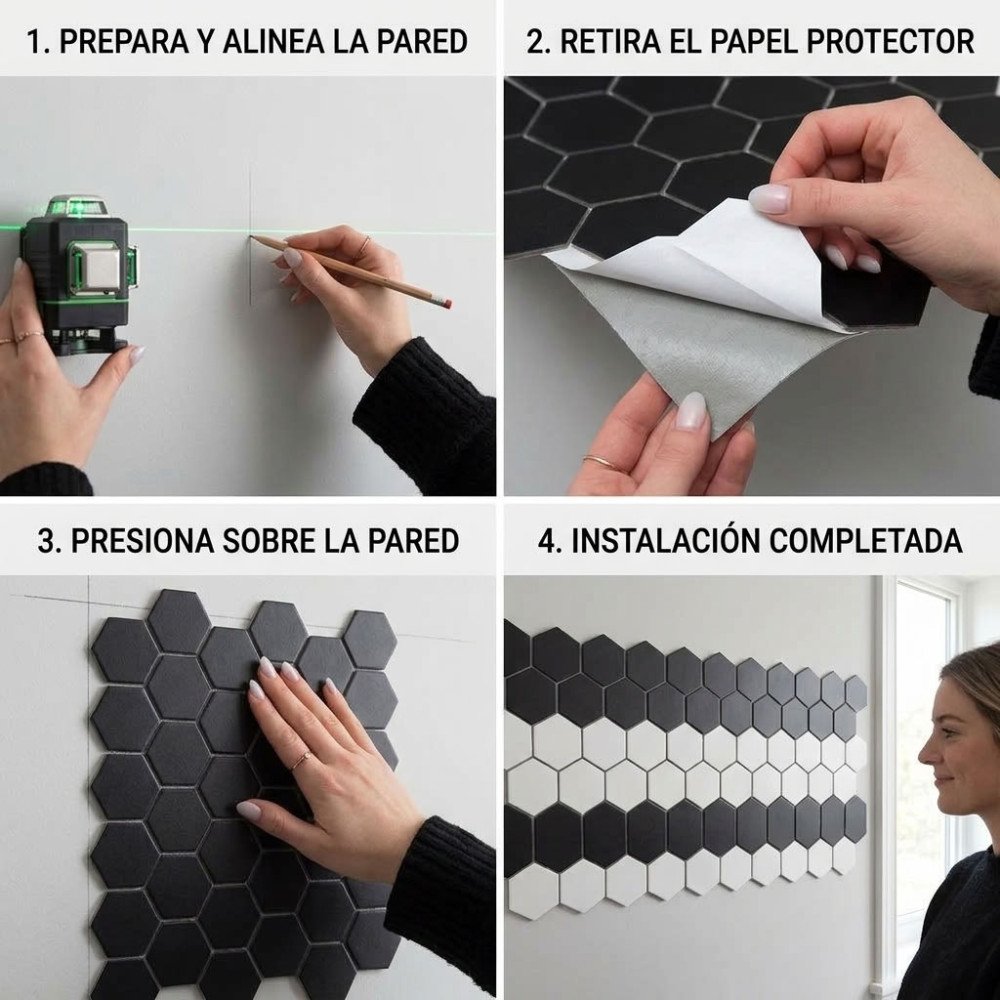 1. PREPARA Y ALINEA LA PARED

2. RETIRA EL PAPEL PROTECTOR

3. PRESIONA SOBRE LA PARED

4. INSTALACIÓN COMPLETADA